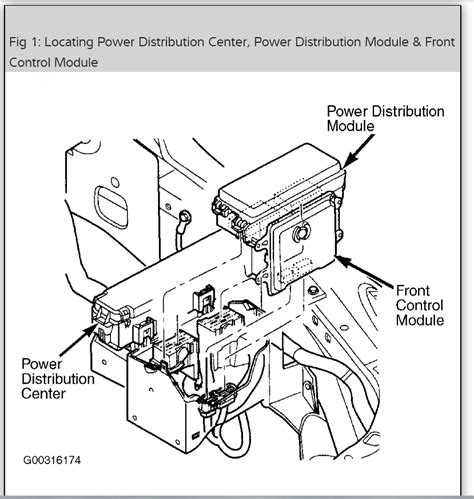 Fig 1: Locating Power Distribution Center, Power Distribution Module & Front Control Module

Power Distribution Module

Front Control Module

Power Distribution Center

G00316174